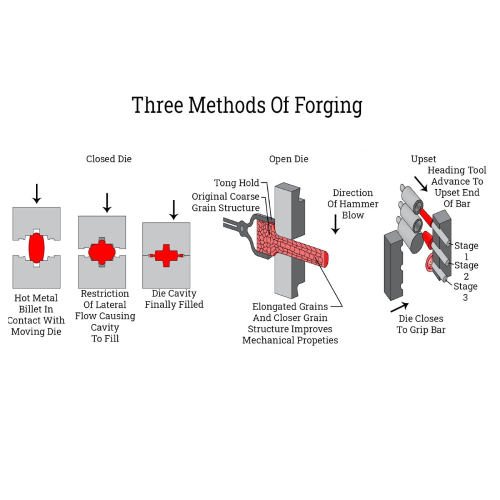 Three Methods Of Forging

Closed Die

Hot Metal Billet In Contact With Moving Die

Restriction Of Lateral Flow Causing Cavity To Fill

Die Cavity Finally Filled

Open Die

Tong Hold

Original Coarse Grain Structure

Direction Of Hammer Blow

Elongated Grains And Closer Grain Structure Improves Mechanical Propeties

Upset

Heading Tool Advance To Upset End Of Bar

Stage 1

Stage 2

Stage 3

Die Closes To Grip Bar